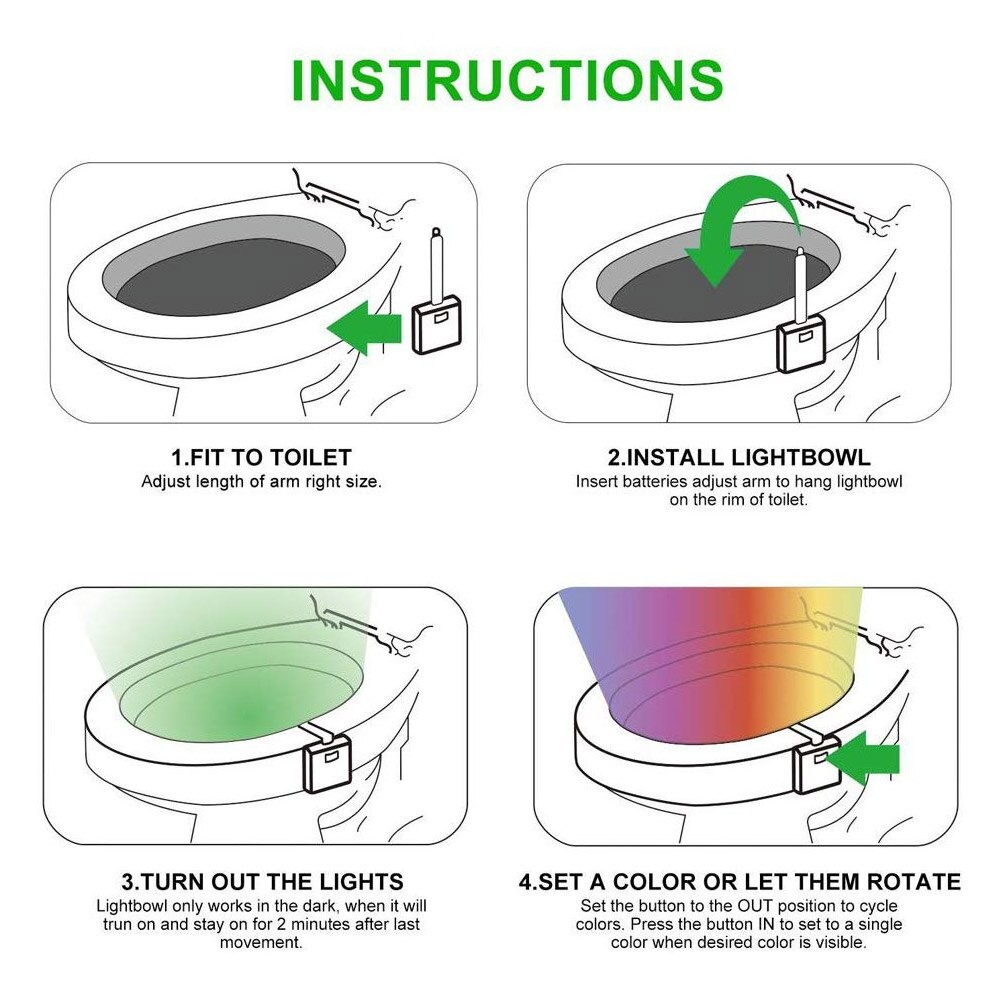 INSTRUCTIONS

1.FIT TO TOILET
Adjust length of arm right size.

2.INSTALL LIGHTBOWL
Insert batteries adjust arm to hang lightbowl on the rim of toilet.

3.TURN OUT THE LIGHTS
Lightbowl only works in the dark, when it will trun on and stay on for 2 minutes after last movement.

4.SET A COLOR OR LET THEM ROTATE
Set the button to the OUT position to cycle colors. Press the button IN to set to a single color when desired color is visible.